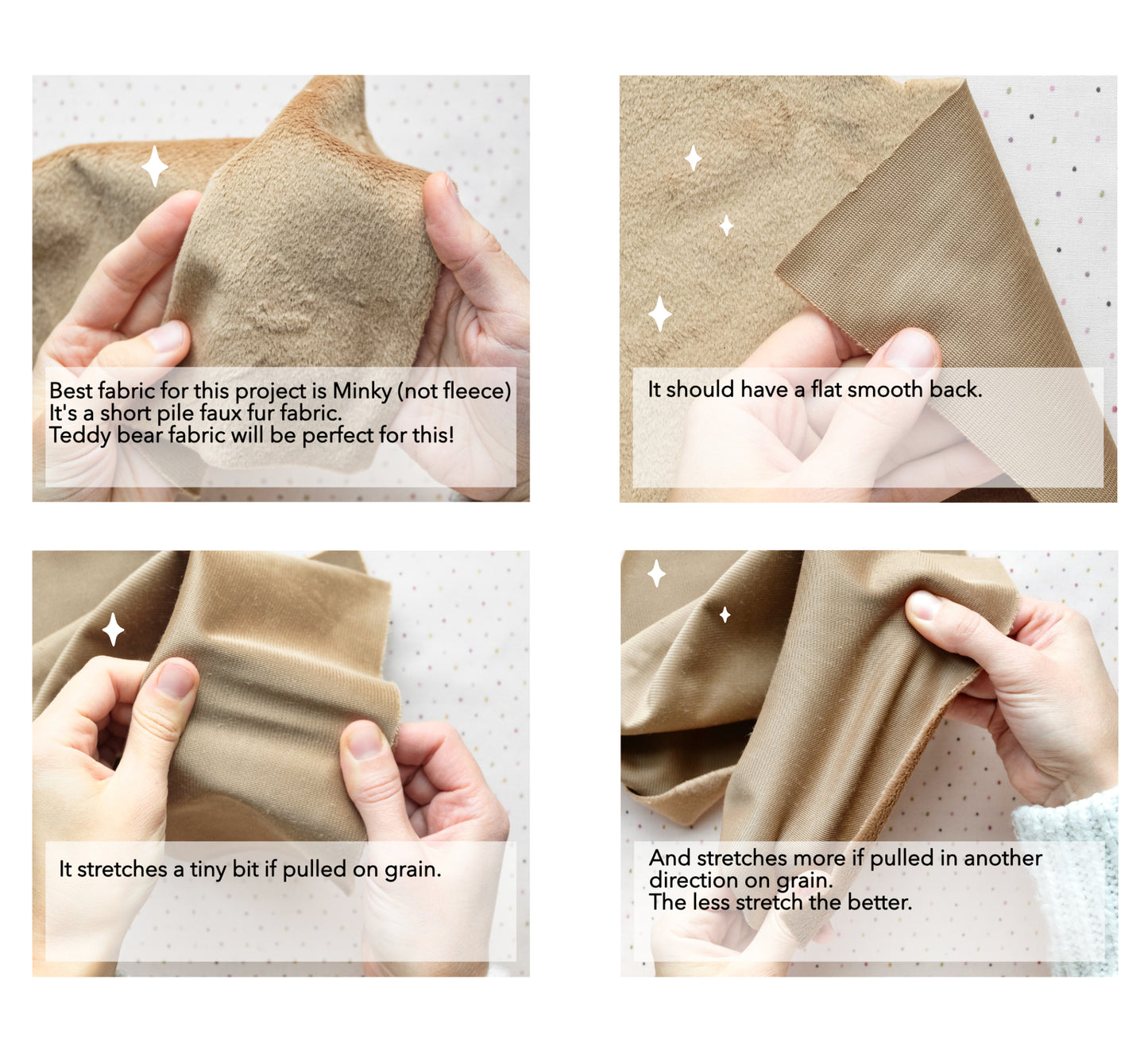 Best fabric for this project is Minky (not fleece)
It's a short pile faux fur fabric.
Teddy bear fabric will be perfect for this!

It should have a flat smooth back.

It stretches a tiny bit if pulled on grain.

And stretches more if pulled in another direction on grain.
The less stretch the better.